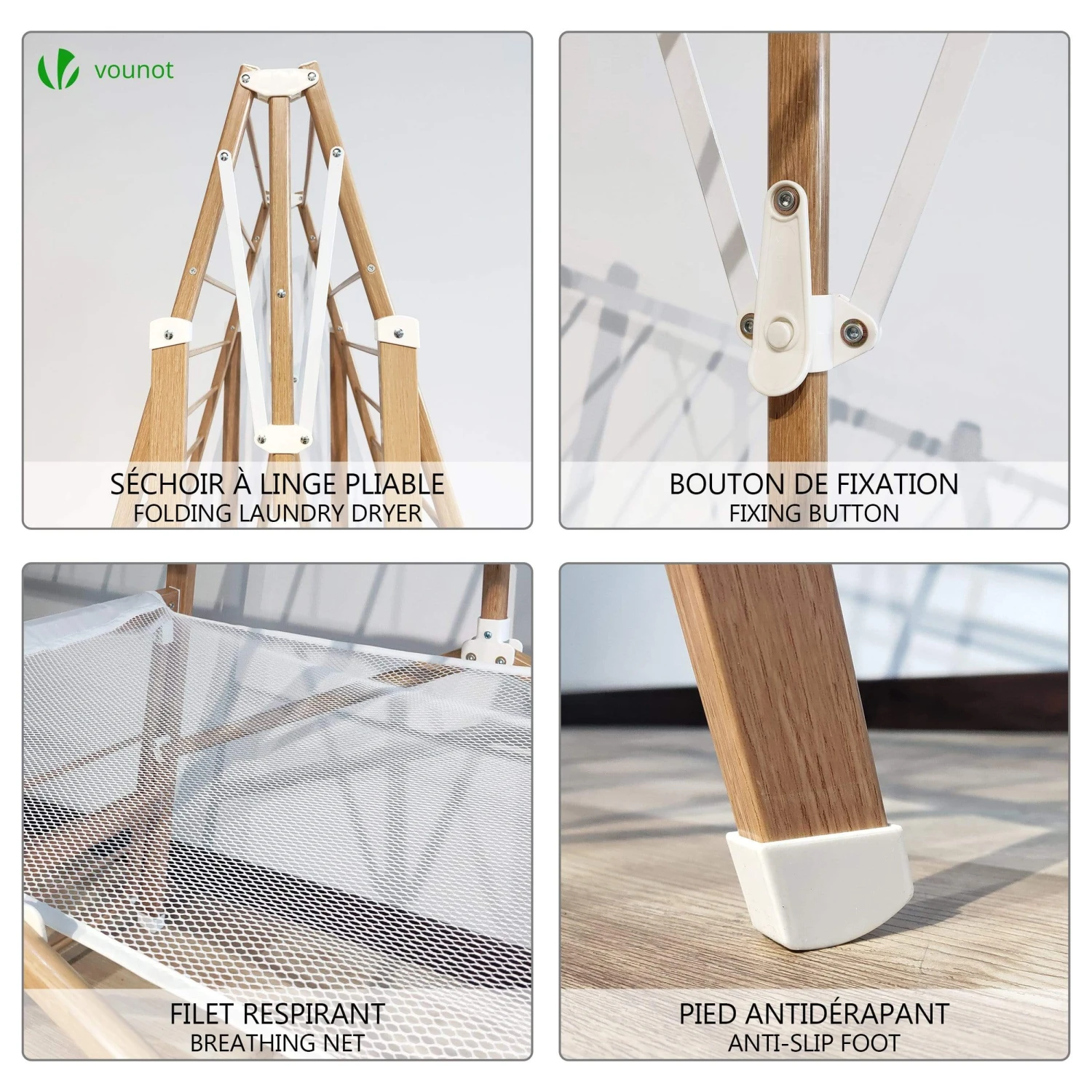 vounot

SÉCHOIR À LINGE PLIABLE
FOLDING LAUNDRY DRYER

BOUTON DE FIXATION
FIXING BUTTON

FILET RESPIRANT
BREATHING NET

PIED ANTIDÉRAPANT
ANTI-SLIP FOOT